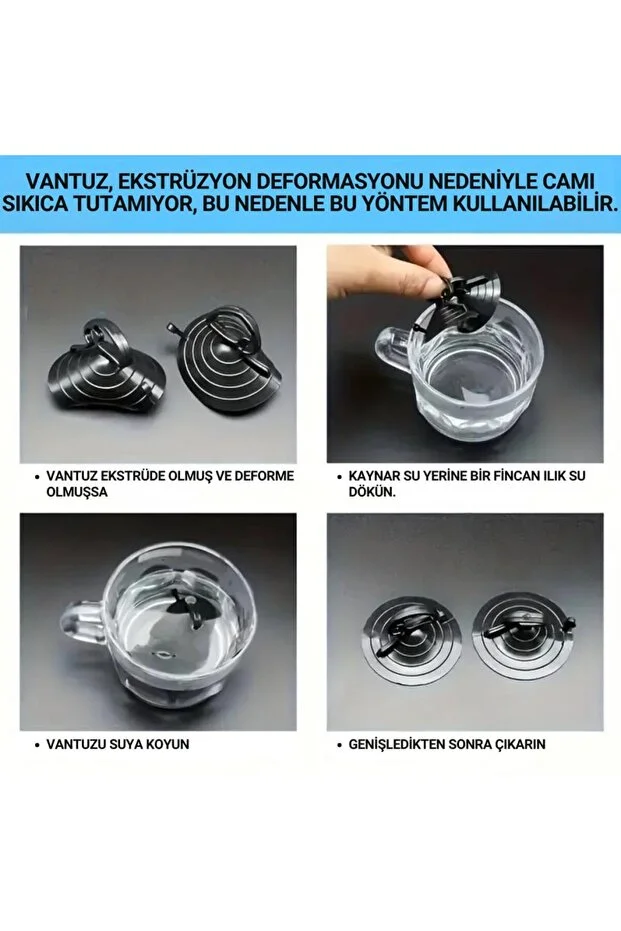 VANTUZ, EKSTRÜZYON DEFORMASYONU NEDENİYLE CAMI SIKICA TUTAMIYOR, BU NEDENLE BU YÖNTEM KULLANILABİLİR.

• VANTUZ EKSTRÜDE OLMUŞ VE DEFORME OLMUŞSA

• KAYNAR SU YERİNE BİR FİNCAN ILIK SU DÖKÜN.

• VANTUZU SUYA KOYUN

• GENİŞLEDİKTEN SONRA ÇIKARIN